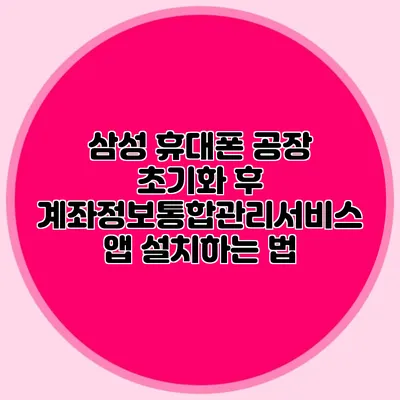 삼성 휴대폰 공장 초기화 후 계좌정보통합관리서비스 앱 설치하는 법