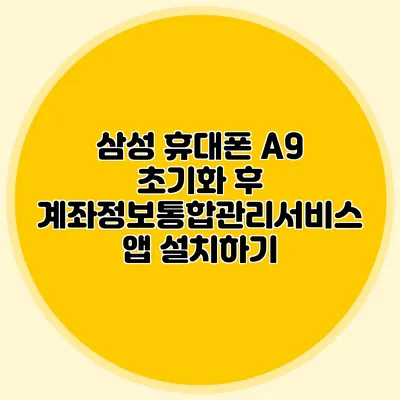 삼성 휴대폰 A9
초기화 후
계좌정보통합관리서비스
앱 설치하기