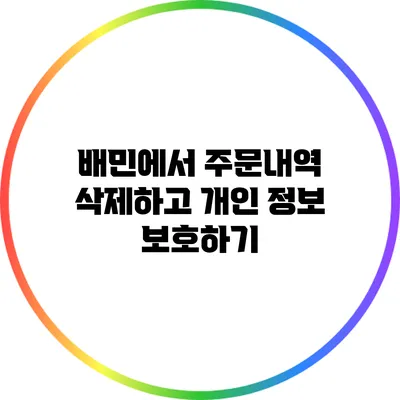 배민에서 주문내역 삭제하고 개인 정보 보호하기